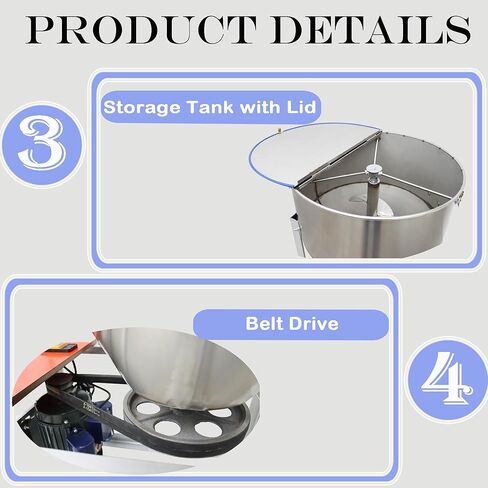 PRODUCT DETAILS

3

Storage Tank with Lid

Belt Drive

4