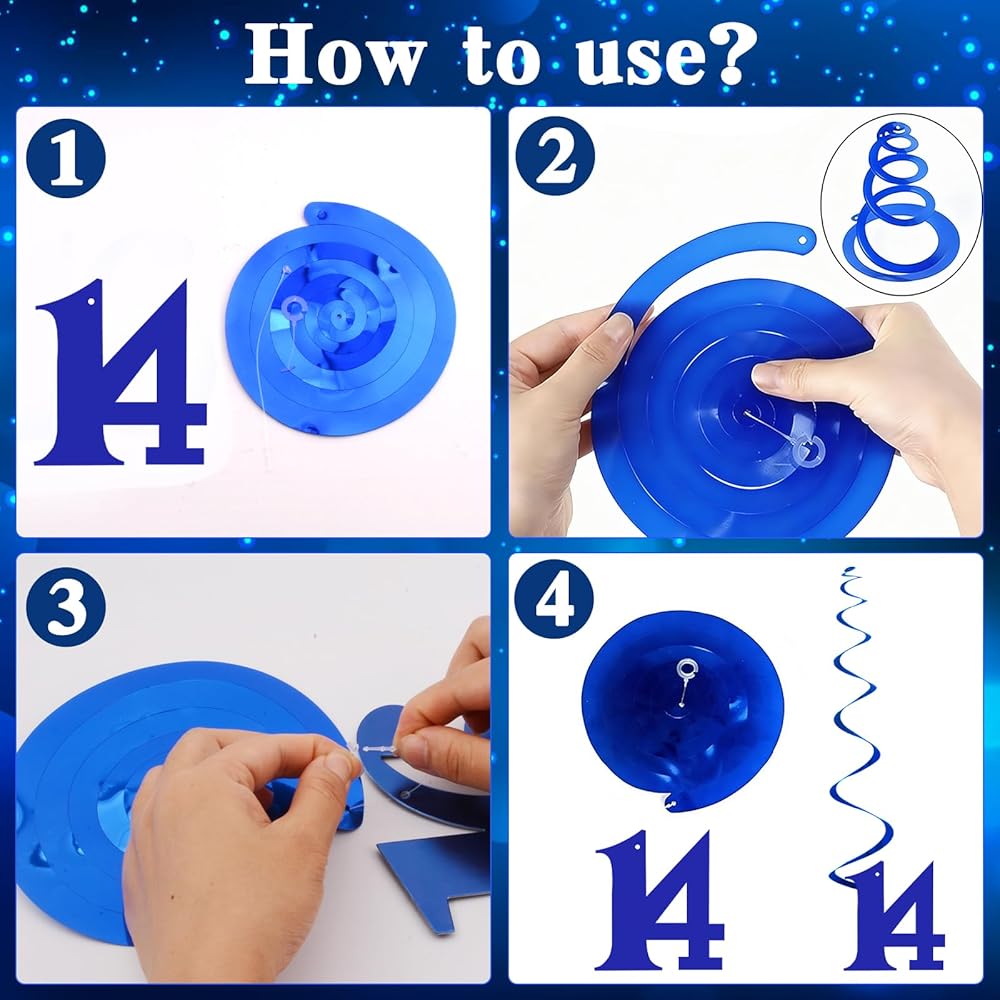 How to use?

1

14

2

3

4

14

14