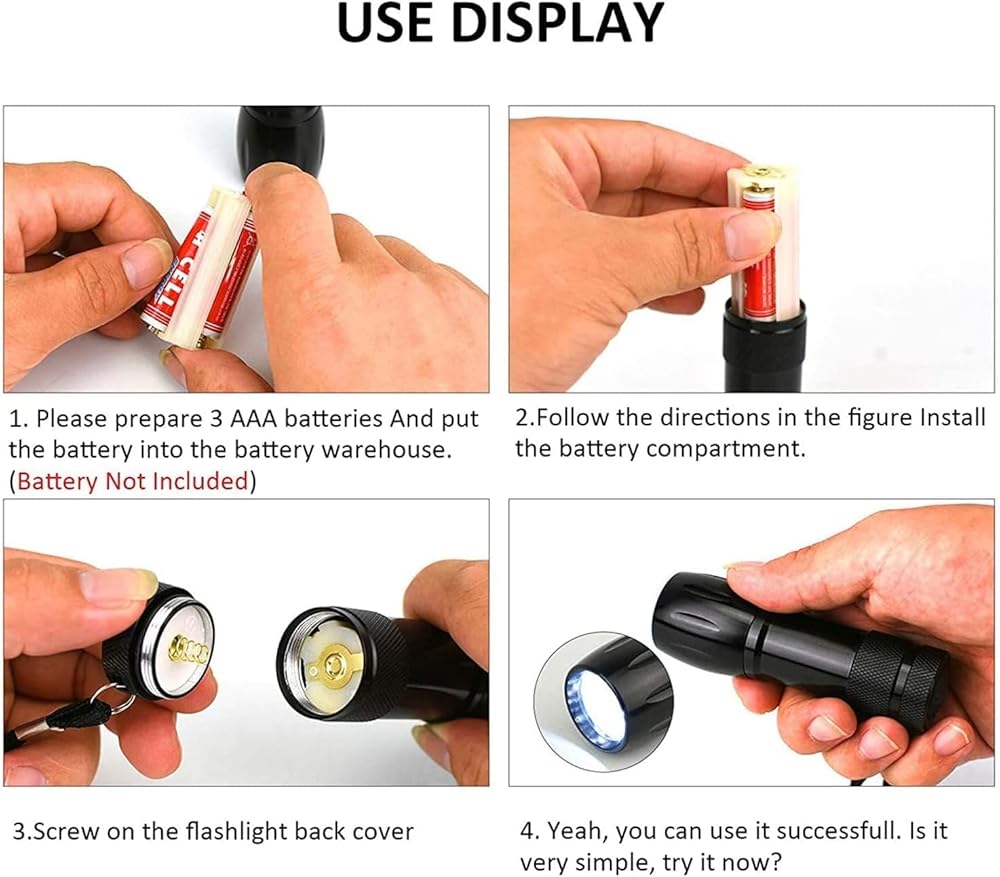 USE DISPLAY

CELL

1. Please prepare 3 AAA batteries And put the battery into the battery warehouse. (Battery Not Included)

2.Follow the directions in the figure Install the battery compartment.

3.Screw on the flashlight back cover

4. Yeah, you can use it successfull. Is it very simple, try it now?