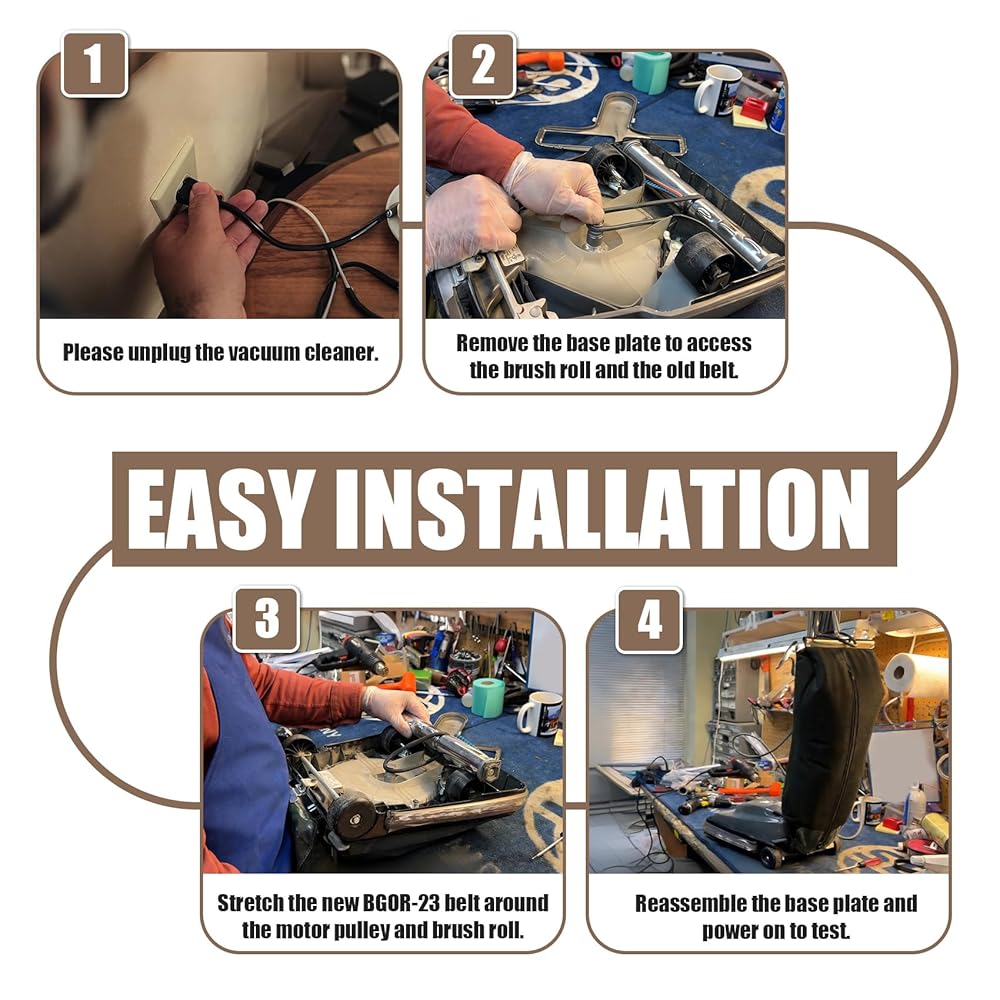 1

Please unplug the vacuum cleaner.

2

Remove the base plate to access the brush roll and the old belt.

EASY INSTALLATION

3

Stretch the new BGOR-23 belt around the motor pulley and brush roll.

4

Reassemble the base plate and power on to test.