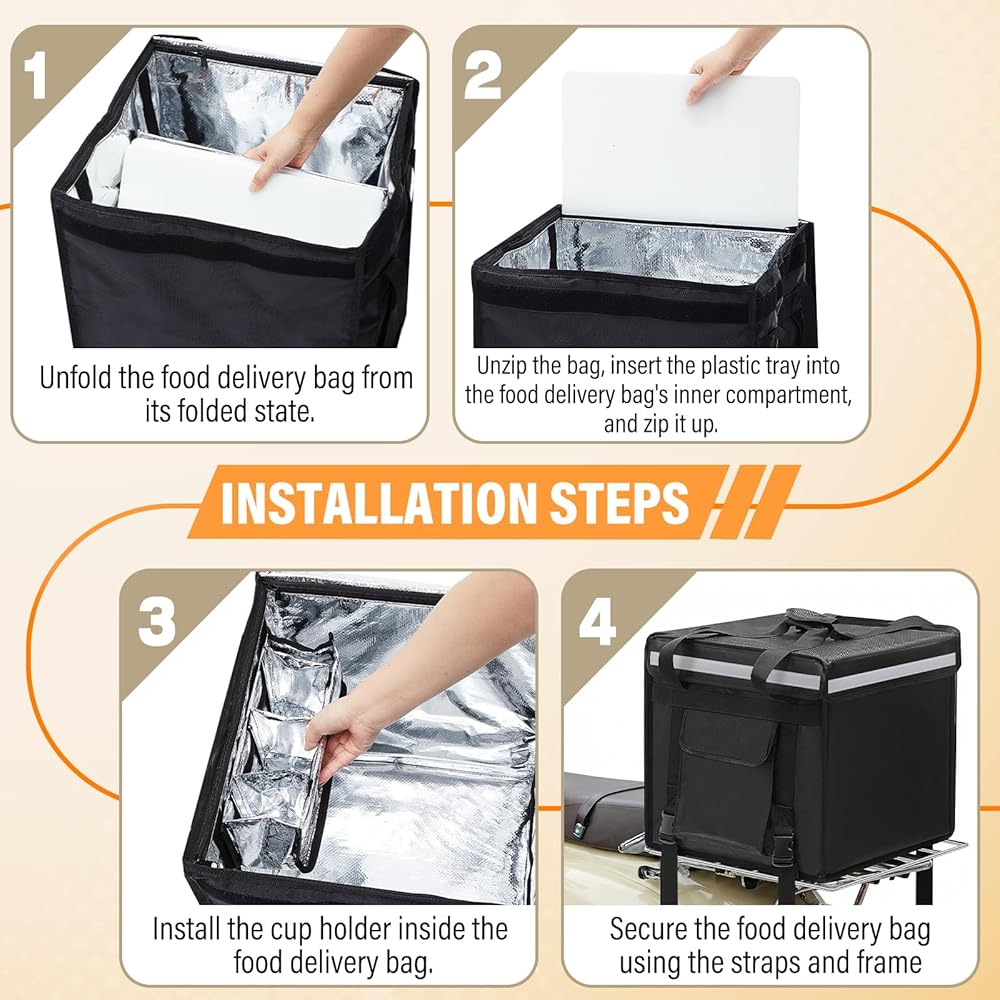 1

Unfold the food delivery bag from its folded state.

2

Unzip the bag, insert the plastic tray into the food delivery bag's inner compartment, and zip it up.

INSTALLATION STEPS

3

Install the cup holder inside the food delivery bag.

4

Secure the food delivery bag using the straps and frame