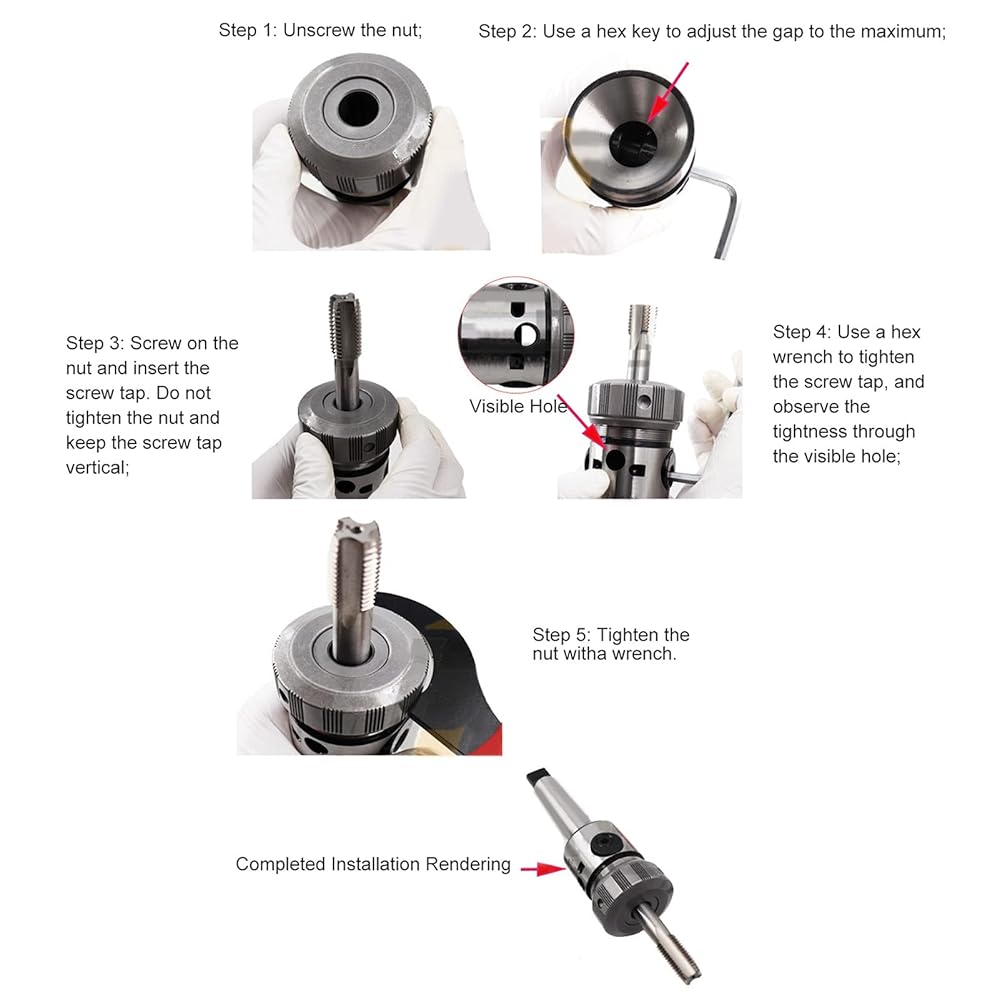 Step 1: Unscrew the nut;

Step 2: Use a hex key to adjust the gap to the maximum;

Step 3: Screw on the nut and insert the screw tap. Do not tighten the nut and keep the screw tap vertical;

Visible Hole

Step 4: Use a hex wrench to tighten the screw tap, and observe the tightness through the visible hole;

Step 5: Tighten the nut witha wrench.

Completed Installation Rendering