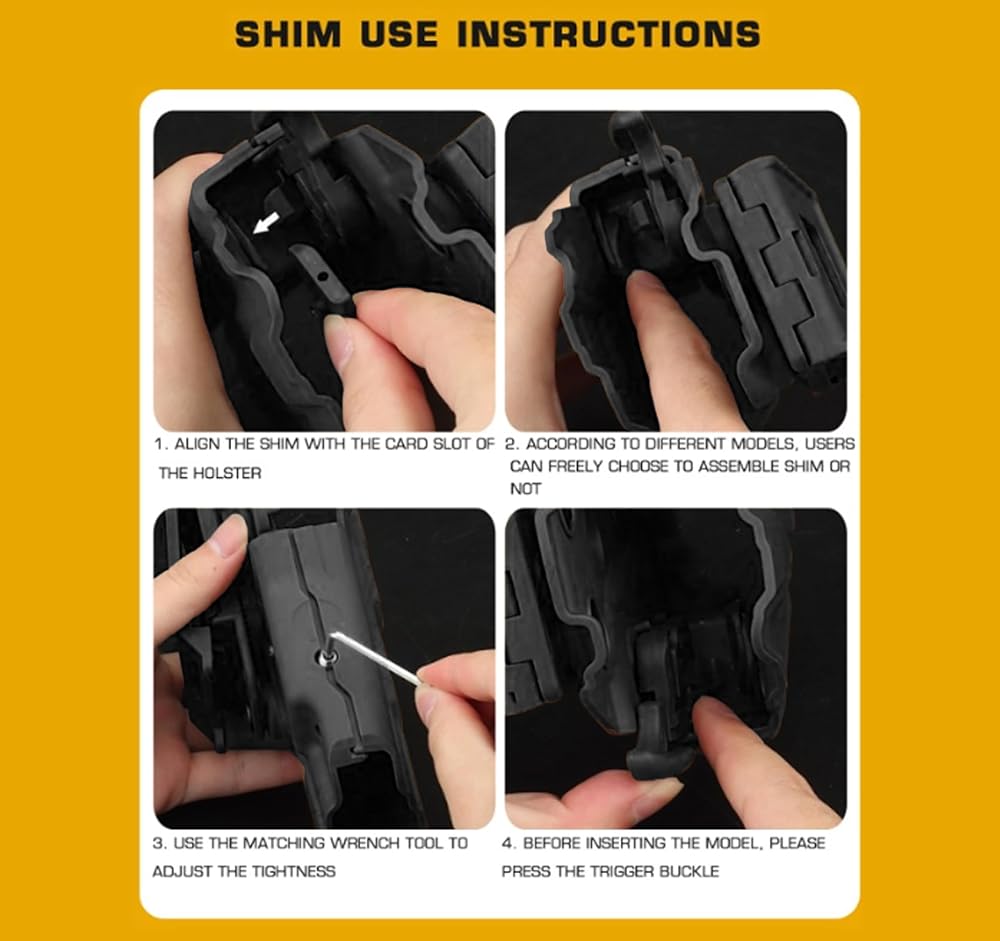 SHIM USE INSTRUCTIONS

1. ALIGN THE SHIM WITH THE CARD SLOT OF THE HOLSTER

2. ACCORDING TO DIFFERENT MODELS, USERS CAN FREELY CHOOSE TO ASSEMBLE SHIM OR NOT

3. USE THE MATCHING WRENCH TOOL TO ADJUST THE TIGHTNESS

4. BEFORE INSERTING THE MODEL, PLEASE PRESS THE TRIGGER BUCKLE