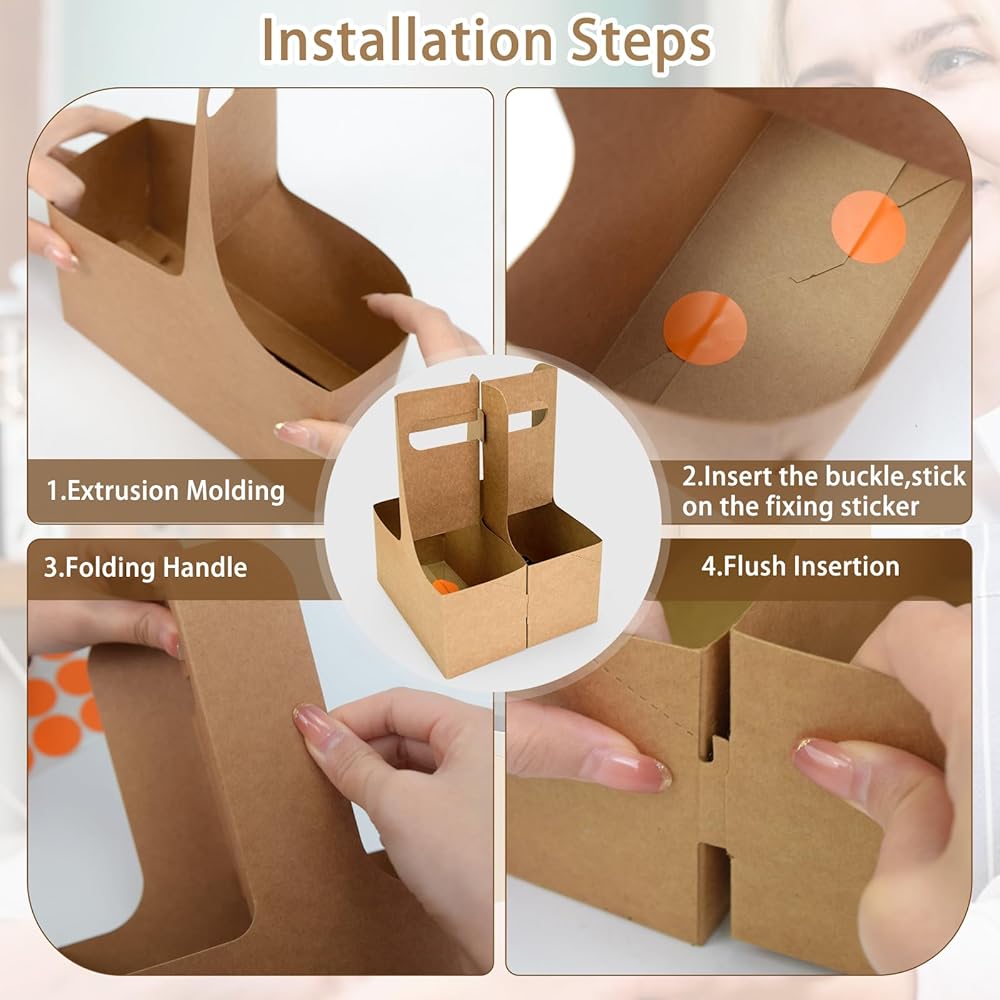 Installation Steps

1.Extrusion Molding

2.Insert the buckle,stick on the fixing sticker

3.Folding Handle

4.Flush Insertion