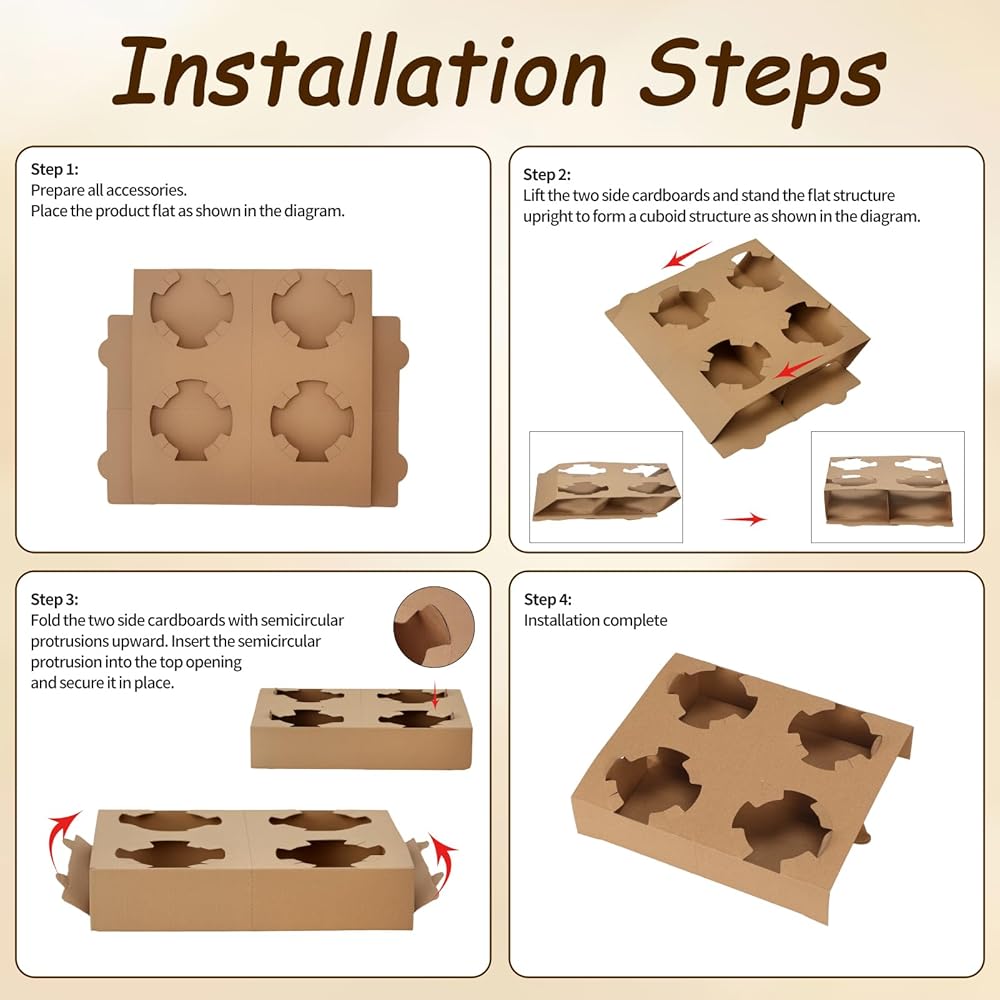 Installation Steps

Step 1:
Prepare all accessories.
Place the product flat as shown in the diagram.

Step 2:
Lift the two side cardboards and stand the flat structure upright to form a cuboid structure as shown in the diagram.

Step 3:
Fold the two side cardboards with semicircular protrusions upward. Insert the semicircular protrusion into the top opening and secure it in place.

Step 4:
Installation complete