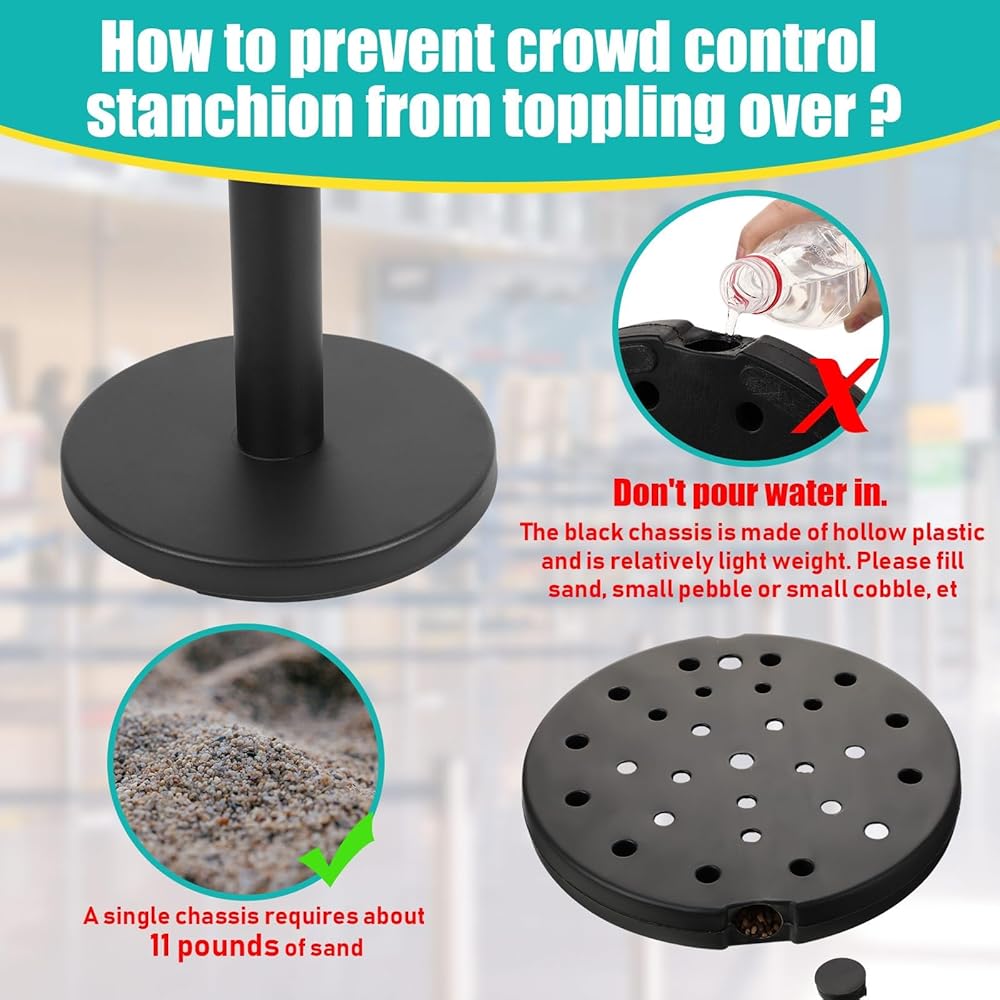 How to prevent crowd control stanchion from toppling over ?

Don't pour water in.

The black chassis is made of hollow plastic and is relatively light weight. Please fill sand, small pebble or small cobble, et

A single chassis requires about 11 pounds of sand