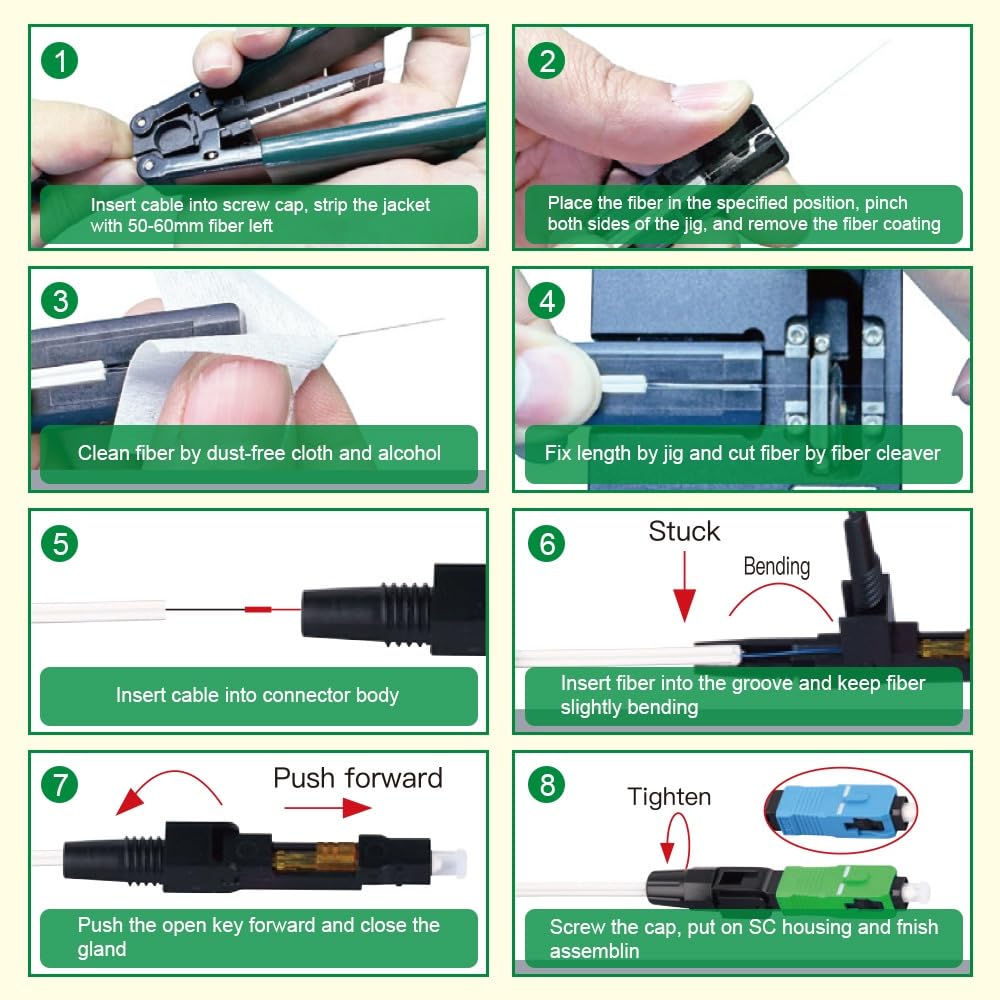 1

Insert cable into screw cap, strip the jacket with 50-60mm fiber left

2

Place the fiber in the specified position, pinch both sides of the jig, and remove the fiber coating

3

Clean fiber by dust-free cloth and alcohol

4

Fix length by jig and cut fiber by fiber cleaver

5

Insert cable into connector body

6

Stuck

Bending

Insert fiber into the groove and keep fiber slightly bending

7

Push forward

Push the open key forward and close the gland

8

Tighten

Screw the cap, put on SC housing and fnish assemblin