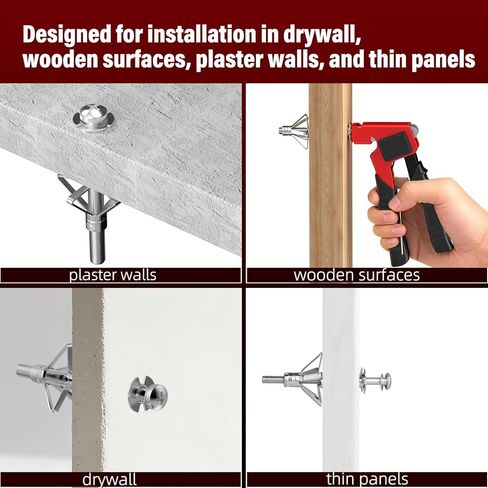 Designed for installation in drywall, wooden surfaces, plaster walls, and thin panels

plaster walls

wooden surfaces

drywall

thin panels