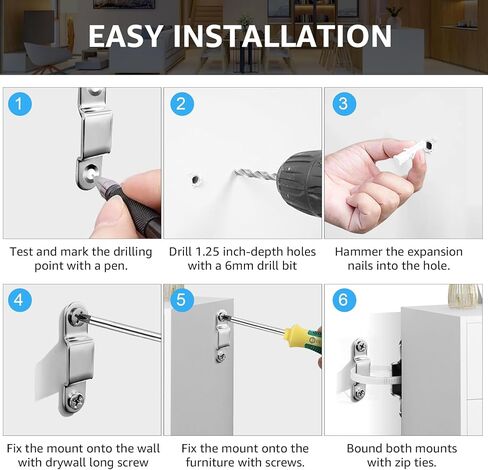 EASY INSTALLATION

1

Test and mark the drilling point with a pen.

2

Drill 1.25 inch-depth holes with a 6mm drill bit

3

Hammer the expansion nails into the hole.

4

Fix the mount onto the wall with drywall long screw

5

Fix the mount onto the furniture with screws.

6

Bound both mounts with zip ties.