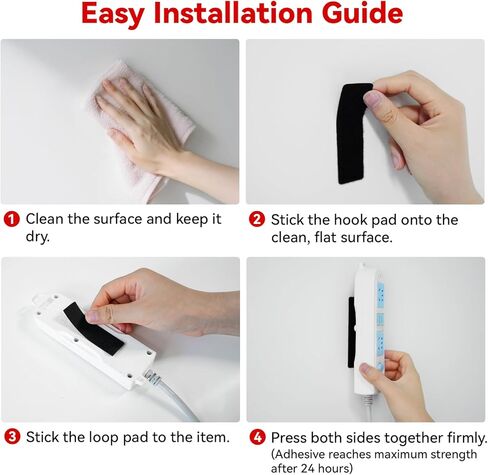 Easy Installation Guide

1 Clean the surface and keep it dry.

2 Stick the hook pad onto the clean, flat surface.

3 Stick the loop pad to the item.

4 Press both sides together firmly. (Adhesive reaches maximum strength after 24 hours)