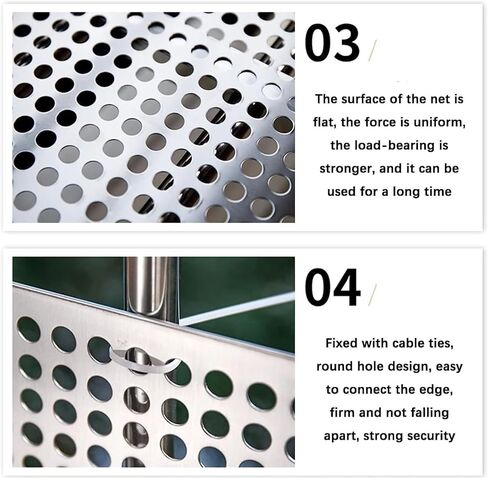 03 /

The surface of the net is flat, the force is uniform, the load-bearing is stronger, and it can be used for a long time

04 /

Fixed with cable ties, round hole design, easy to connect the edge, firm and not falling apart, strong security