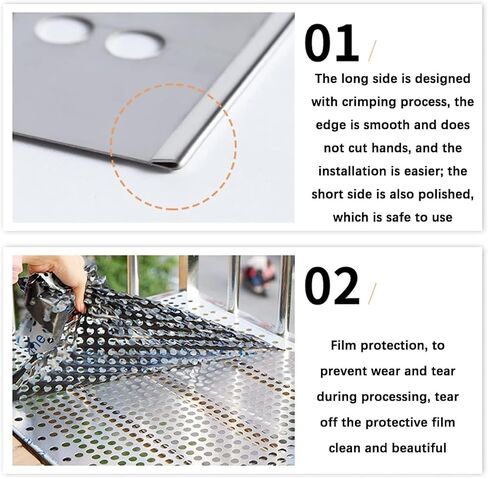 01 /

The long side is designed with crimping process, the edge is smooth and does not cut hands, and the installation is easier; the short side is also polished, which is safe to use

02 /

Film protection, to prevent wear and tear during processing, tear off the protective film clean and beautiful