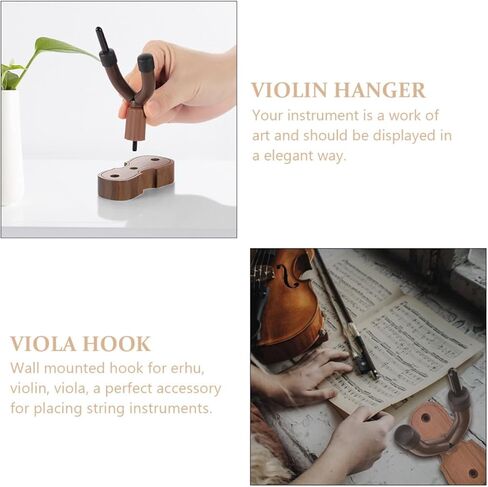 VIOLIN HANGER

Your instrument is a work of art and should be displayed in a elegant way.

VIOLA HOOK

Wall mounted hook for erhu, violin, viola, a perfect accessory for placing string instruments.