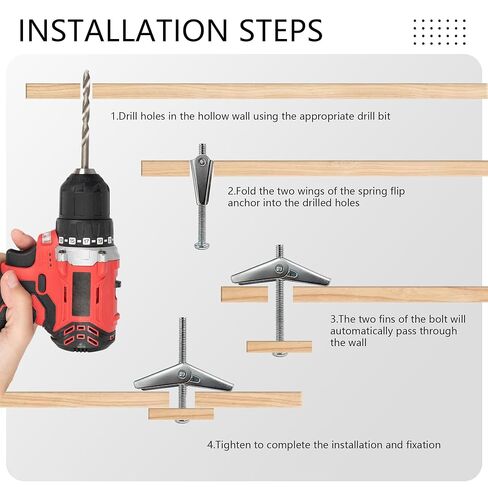 INSTALLATION STEPS

1.Drill holes in the hollow wall using the appropriate drill bit

2.Fold the two wings of the spring flip anchor into the drilled holes

3.The two fins of the bolt will automatically pass through the wall

4.Tighten to complete the installation and fixation