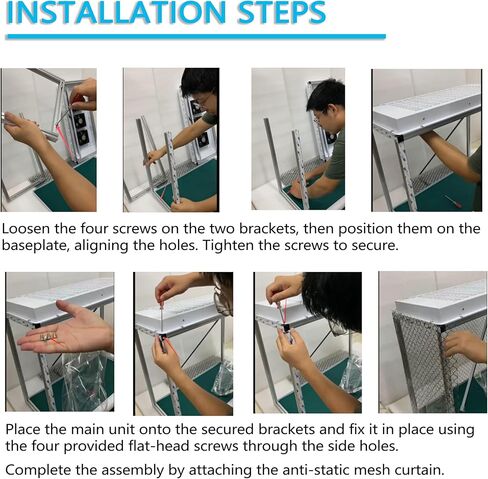 INSTALLATION STEPS

Loosen the four screws on the two brackets, then position them on the baseplate, aligning the holes. Tighten the screws to secure.

Place the main unit onto the secured brackets and fix it in place using the four provided flat-head screws through the side holes.

Complete the assembly by attaching the anti-static mesh curtain.