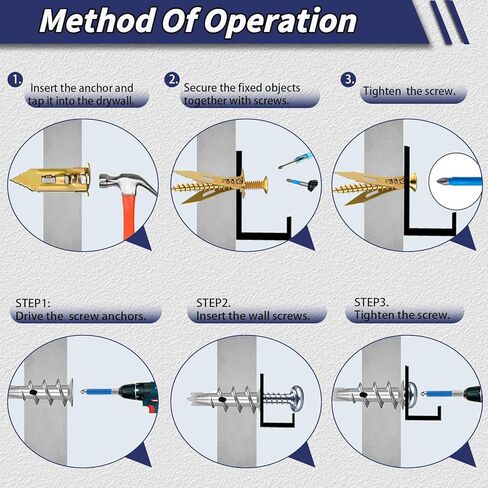 Method Of Operation

1. Insert the anchor and tap it into the drywall.

2. Secure the fixed objects together with screws.

3. Tighten the screw.

STEP1: Drive the screw anchors.

STEP2. Insert the wall screws.

STEP3. Tighten the screw.