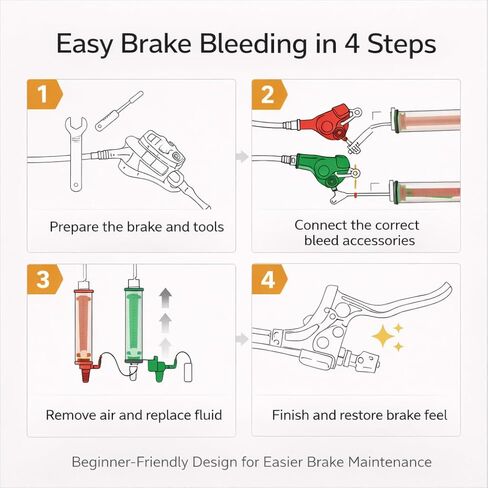 Easy Brake Bleeding in 4 Steps

1

Prepare the brake and tools

2

Connect the correct bleed accessories

3

Remove air and replace fluid

4

Finish and restore brake feel

Beginner-Friendly Design for Easier Brake Maintenance