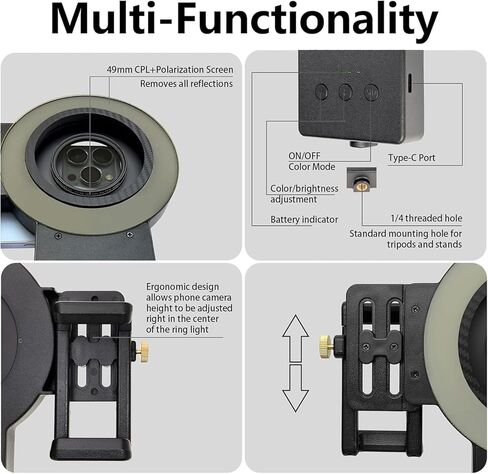 Multi-Functionality

49mm CPL+Polarization Screen
Removes all reflections

ON/OFF
Color Mode

Type-C Port

Color/brightness adjustment

Battery indicator

1/4 threaded hole
Standard mounting hole for tripods and stands

Ergonomic design allows phone camera height to be adjusted right in the center of the ring light