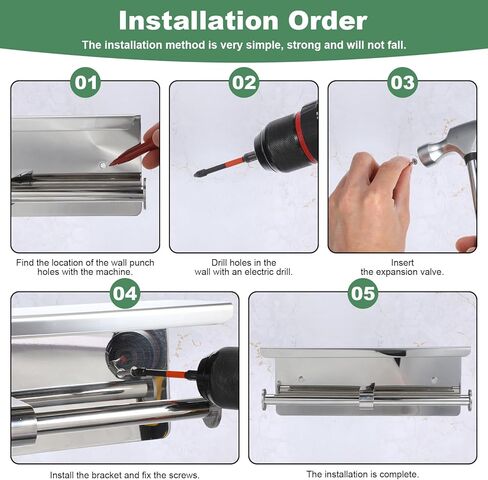 Installation Order

The installation method is very simple, strong and will not fall.

01

Find the location of the wall punch holes with the machine.

02

Drill holes in the wall with an electric drill.

03

Insert the expansion valve.

04

Install the bracket and fix the screws.

05

The installation is complete.