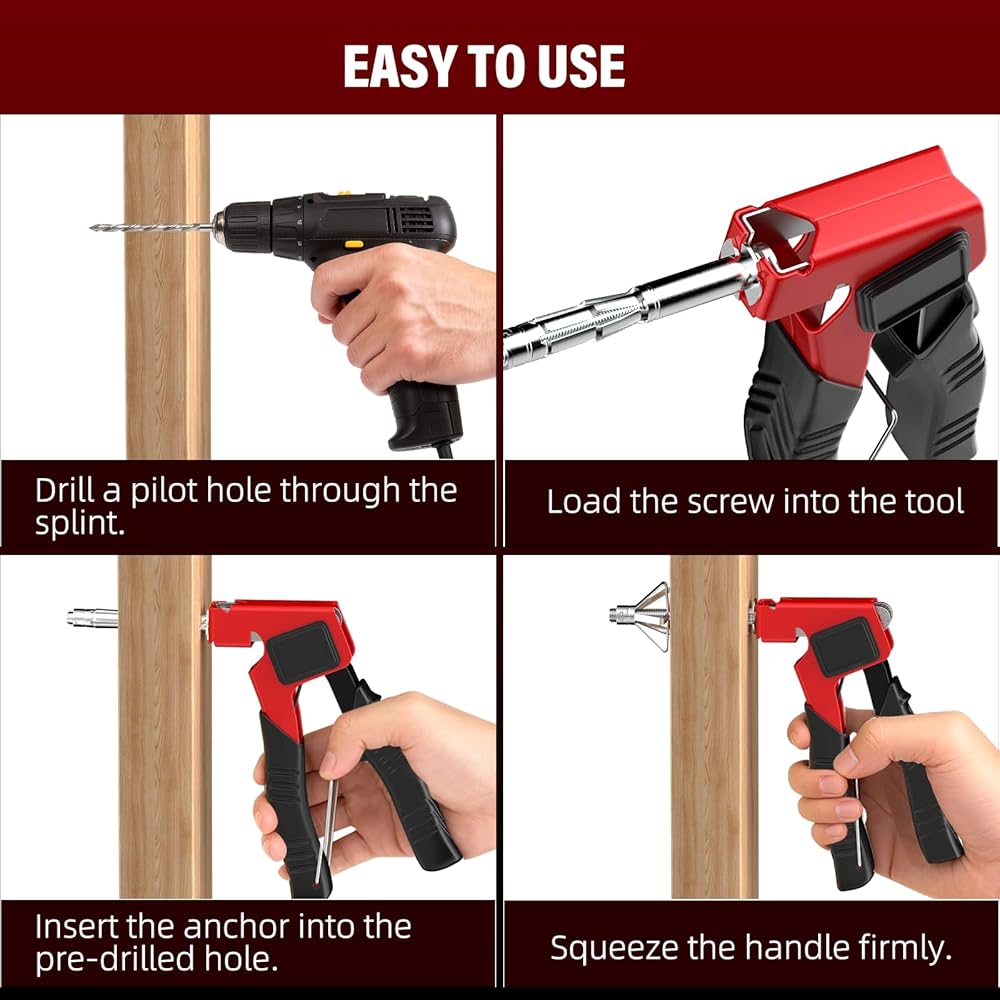 EASY TO USE

Drill a pilot hole through the splint.

Load the screw into the tool

Insert the anchor into the pre-drilled hole.

Squeeze the handle firmly.