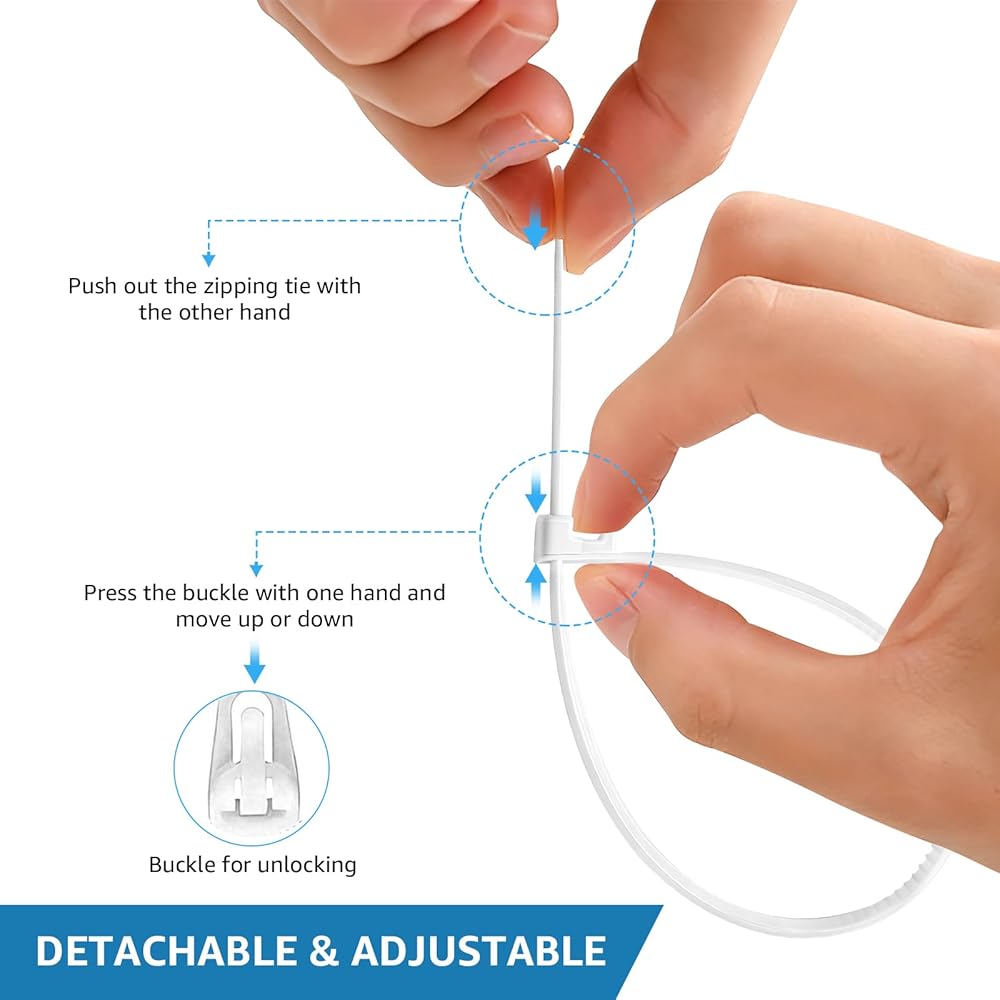 Push out the zipping tie with the other hand

Press the buckle with one hand and move up or down

Buckle for unlocking

DETACHABLE & ADJUSTABLE