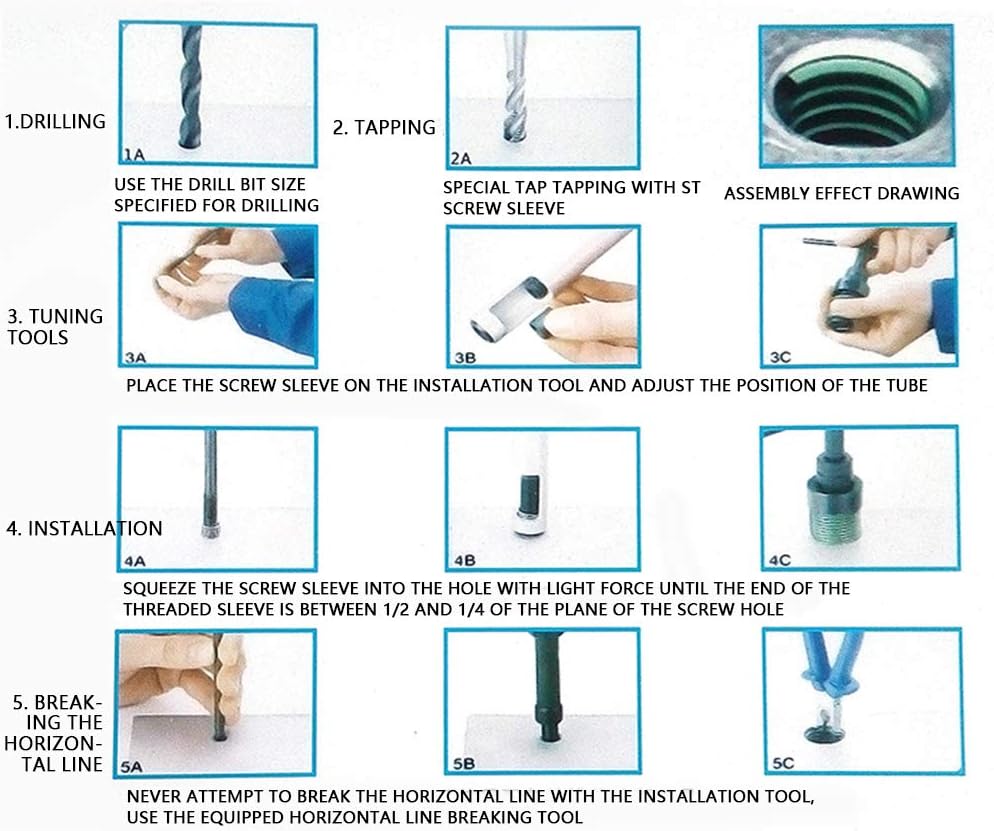 1.DRILLING

1A

USE THE DRILL BIT SIZE SPECIFIED FOR DRILLING

2. TAPPING

2A

SPECIAL TAP TAPPING WITH ST SCREW SLEEVE

ASSEMBLY EFFECT DRAWING

3. TUNING TOOLS

3A

3B

3C

PLACE THE SCREW SLEEVE ON THE INSTALLATION TOOL AND ADJUST THE POSITION OF THE TUBE

4. INSTALLATION

4A

4B

4C

SQUEEZE THE SCREW SLEEVE INTO THE HOLE WITH LIGHT FORCE UNTIL THE END OF THE THREADED SLEEVE IS BETWEEN 1/2 AND 1/4 OF THE PLANE OF THE SCREW HOLE

5. BREAKING THE HORIZONTAL LINE

5A

5B

5C

NEVER ATTEMPT TO BREAK THE HORIZONTAL LINE WITH THE INSTALLATION TOOL, USE THE EQUIPPED HORIZONTAL LINE BREAKING TOOL