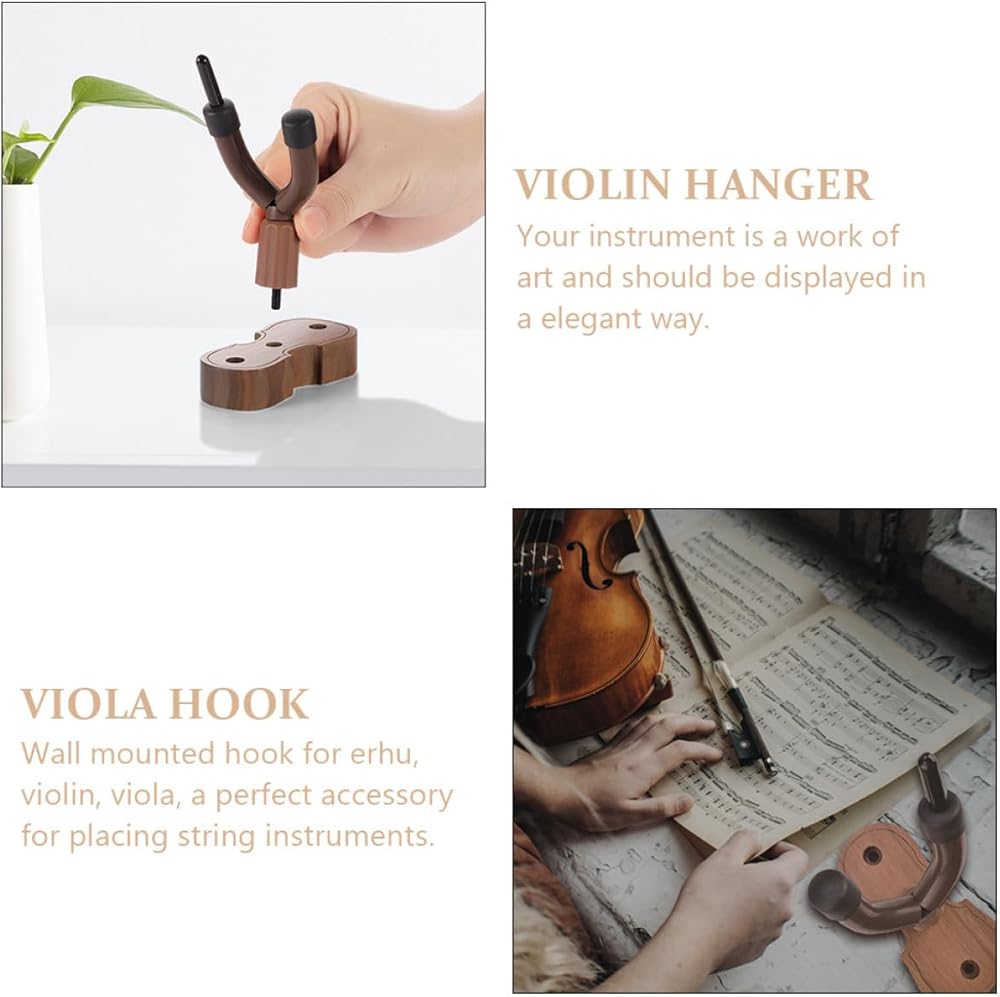 VIOLIN HANGER
Your instrument is a work of art and should be displayed in a elegant way.

VIOLA HOOK
Wall mounted hook for erhu, violin, viola, a perfect accessory for placing string instruments.