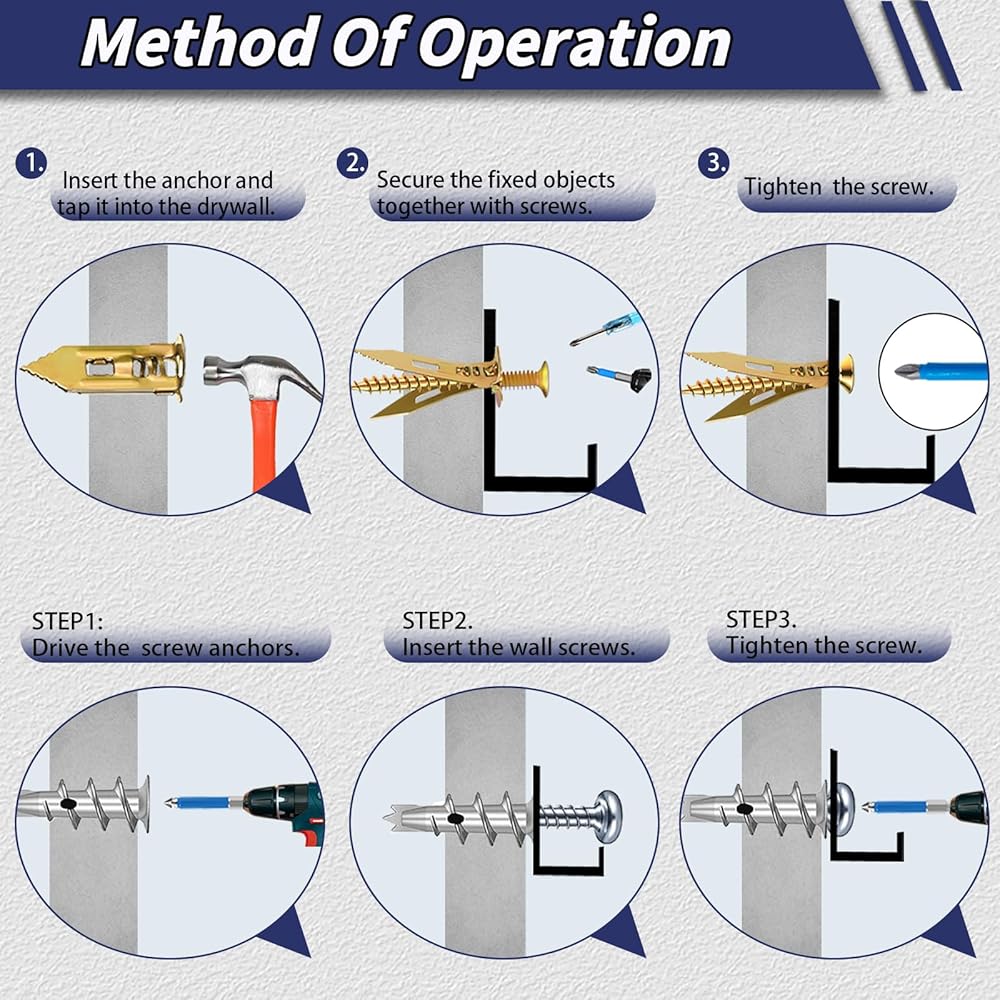 Method Of Operation

1. Insert the anchor and tap it into the drywall.

2. Secure the fixed objects together with screws.

3. Tighten the screw.

STEP1:
Drive the screw anchors.

STEP2.
Insert the wall screws.

STEP3.
Tighten the screw.