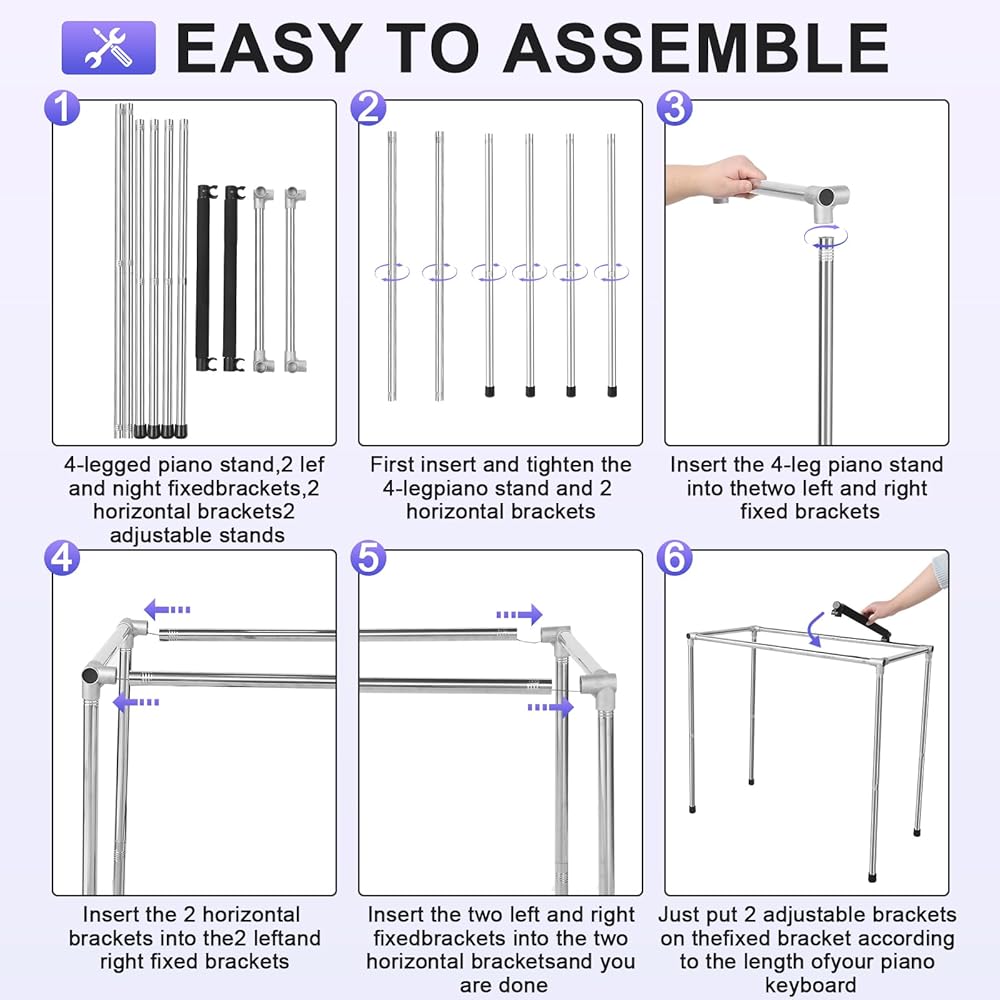 EASY TO ASSEMBLE

1

4-legged piano stand,2 lef and night fixedbrackets,2 horizontal brackets2 adjustable stands

2

First insert and tighten the 4-legpiano stand and 2 horizontal brackets

3

Insert the 4-leg piano stand into thetwo left and right fixed brackets

4

Insert the 2 horizontal brackets into the2 leftand right fixed brackets

5

Insert the two left and right fixedbrackets into the two horizontal bracketsand you are done

6

Just put 2 adjustable brackets on thefixed bracket according to the length ofyour piano keyboard