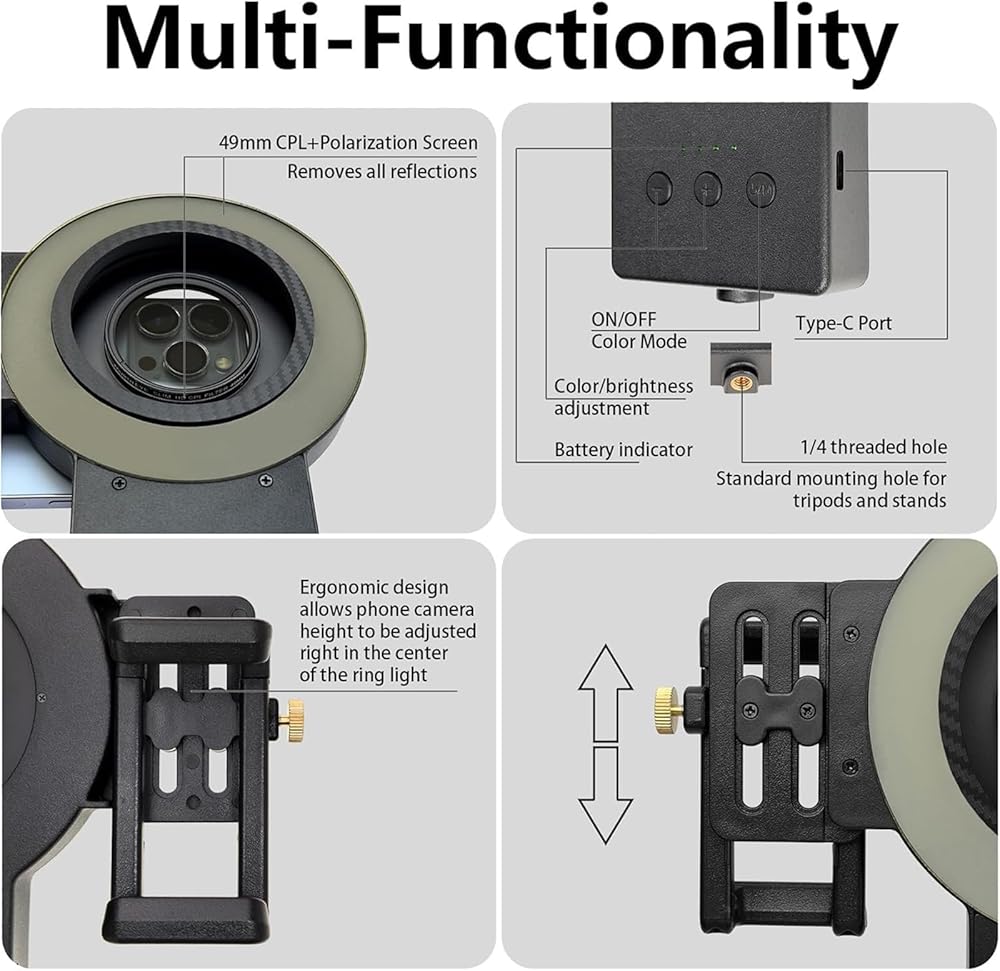 Multi-Functionality

49mm CPL+Polarization Screen
Removes all reflections

ON/OFF
Color Mode

Type-C Port

Color/brightness adjustment

Battery indicator

1/4 threaded hole

Standard mounting hole for tripods and stands

Ergonomic design allows phone camera height to be adjusted right in the center of the ring light