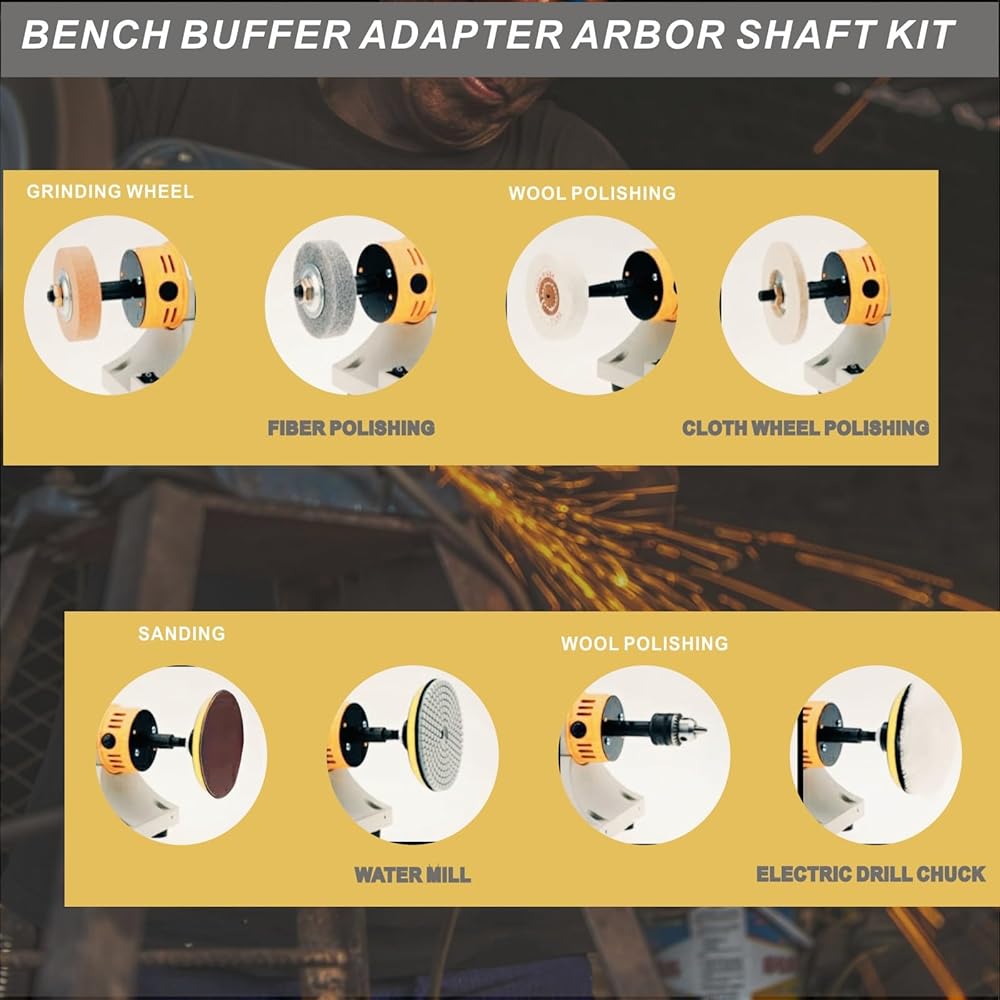 BENCH BUFFER ADAPTER ARBOR SHAFT KIT

GRINDING WHEEL

WOOL POLISHING

FIBER POLISHING

CLOTH WHEEL POLISHING

SANDING

WOOL POLISHING

WATER MILL

ELECTRIC DRILL CHUCK