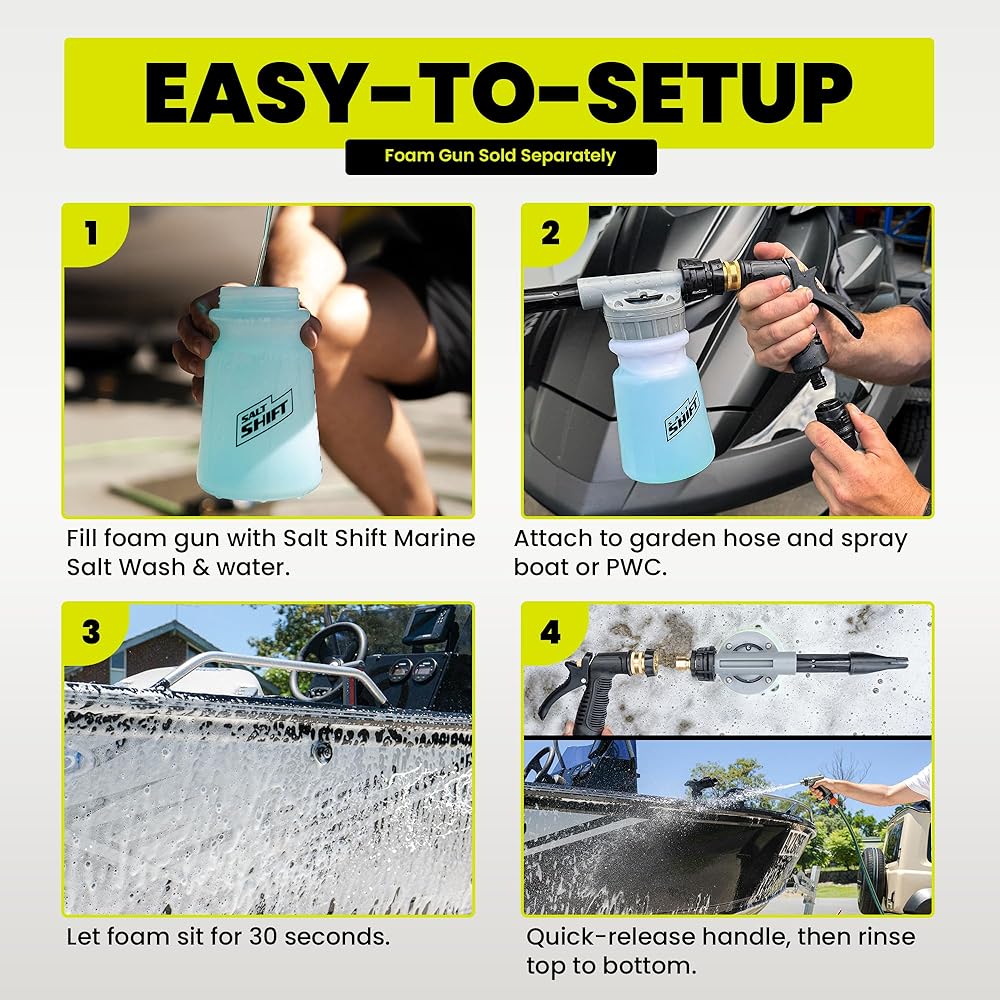 EASY-TO-SETUP

Foam Gun Sold Separately

1

SALT SHIFT

Fill foam gun with Salt Shift Marine Salt Wash & water.

2

SALT SHIFT

Attach to garden hose and spray boat or PWC.

3

Let foam sit for 30 seconds.

4

Quick-release handle, then rinse top to bottom.