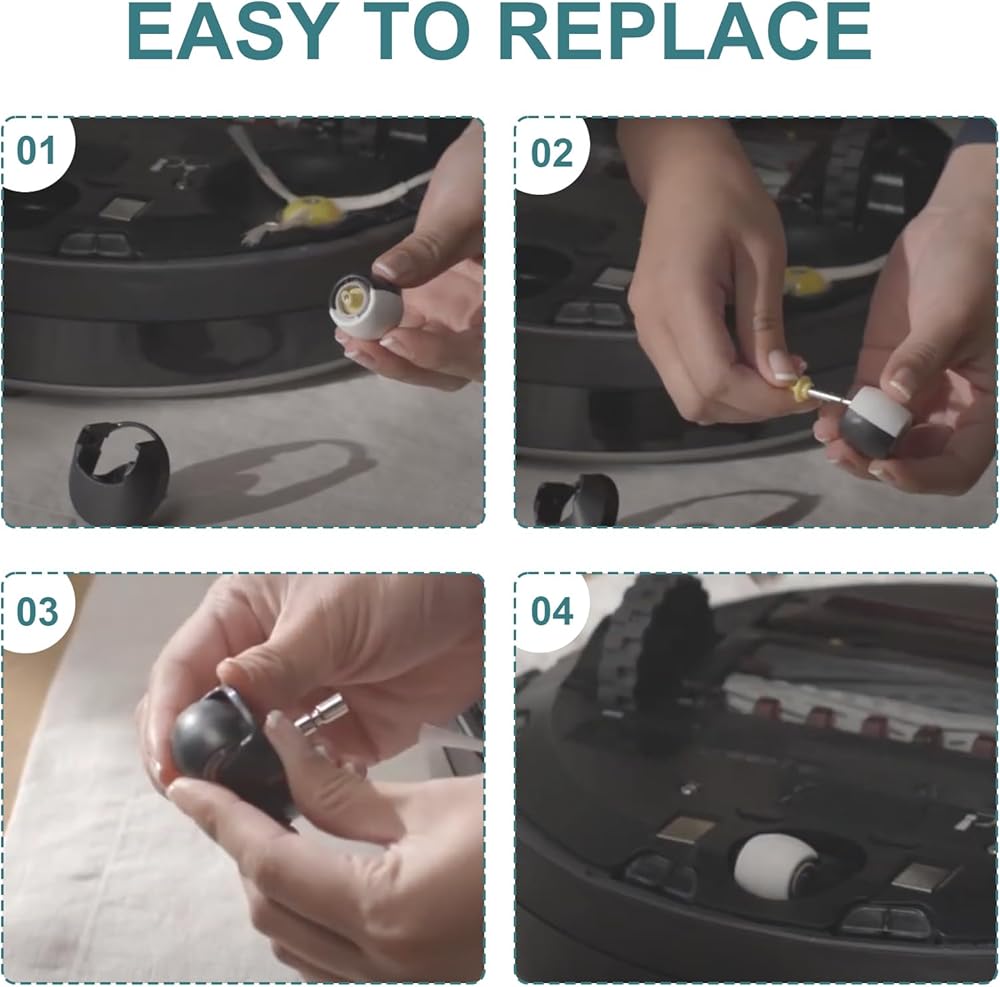 EASY TO REPLACE

01

02

03

04