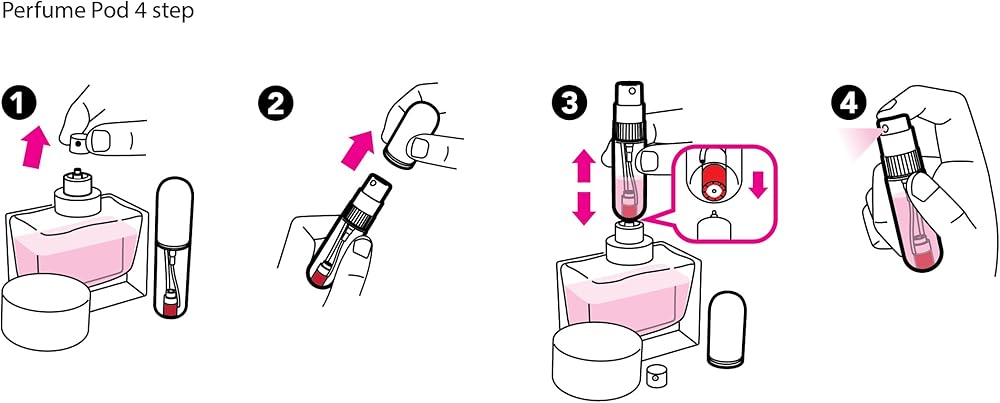 Perfume Pod 4 step

1

2

3

4