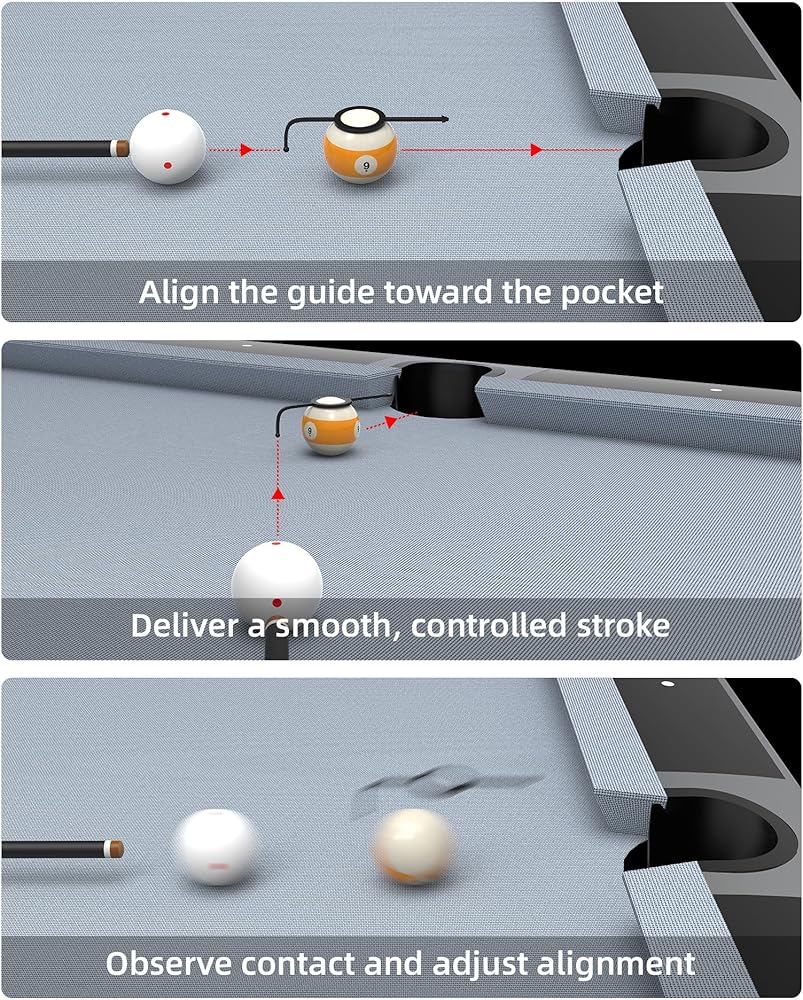 9

Align the guide toward the pocket

9

Deliver a smooth, controlled stroke

Observe contact and adjust alignment