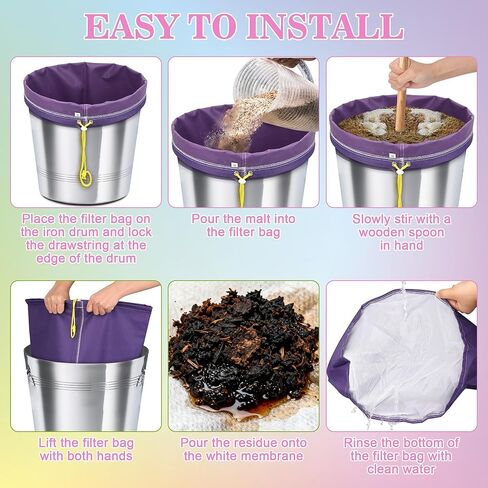 EASY TO INSTALL

Place the filter bag on the iron drum and lock the drawstring at the edge of the drum

Pour the malt into the filter bag

Slowly stir with a wooden spoon in hand

Lift the filter bag with both hands

Pour the residue onto the white membrane

Rinse the bottom of the filter bag with clean water