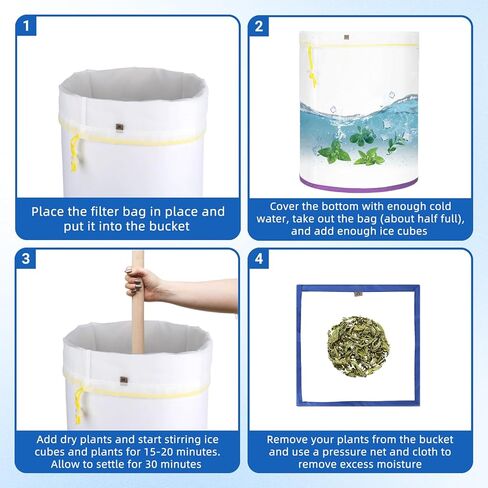 1

Place the filter bag in place and put it into the bucket

2

Cover the bottom with enough cold water, take out the bag (about half full), and add enough ice cubes

3

Add dry plants and start stirring ice cubes and plants for 15-20 minutes. Allow to settle for 30 minutes

4

Remove your plants from the bucket and use a pressure net and cloth to remove excess moisture