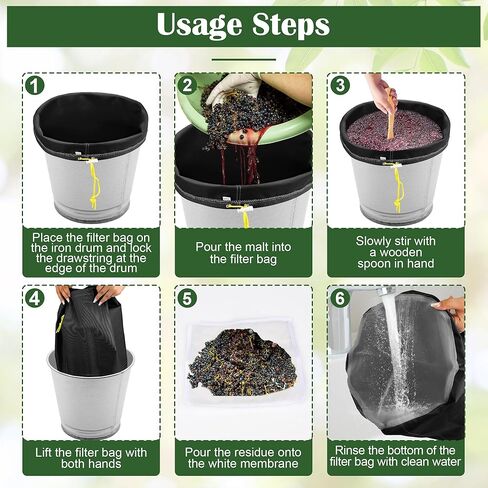 Usage Steps

1

Place the filter bag on the iron drum and lock the drawstring at the edge of the drum

2

Pour the malt into the filter bag

3

Slowly stir with a wooden spoon in hand

4

Lift the filter bag with both hands

5

Pour the residue onto the white membrane

6

Rinse the bottom of the filter bag with clean water