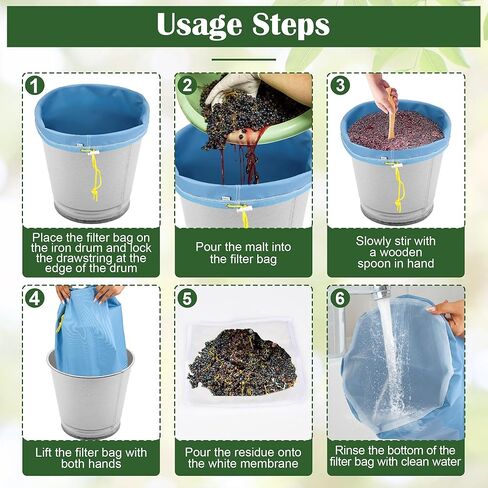 Usage Steps

1

Place the filter bag on the iron drum and lock the drawstring at the edge of the drum

2

Pour the malt into the filter bag

3

Slowly stir with a wooden spoon in hand

4

Lift the filter bag with both hands

5

Pour the residue onto the white membrane

6

Rinse the bottom of the filter bag with clean water