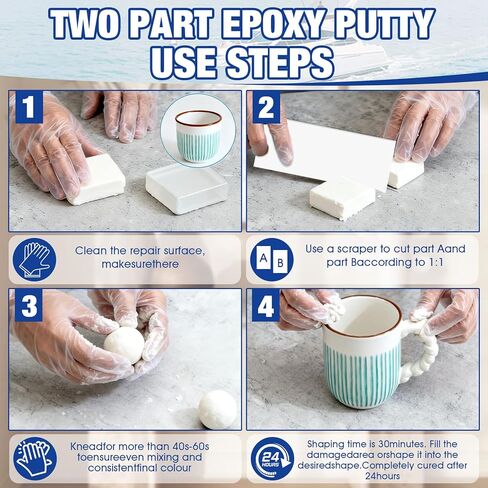 TWO PART EPOXY PUTTY USE STEPS

1

Clean the repair surface, makesurethere

2

A B

Use a scraper to cut part Aand part Baccording to 1:1

3

Kneadfor more than 40s-60s toensureeven mixing and consistentfinal colour

4

24 HOURS

Shaping time is 30minutes. Fill the damagedarea orshape it into the desiredshape.Completely cured after 24hours