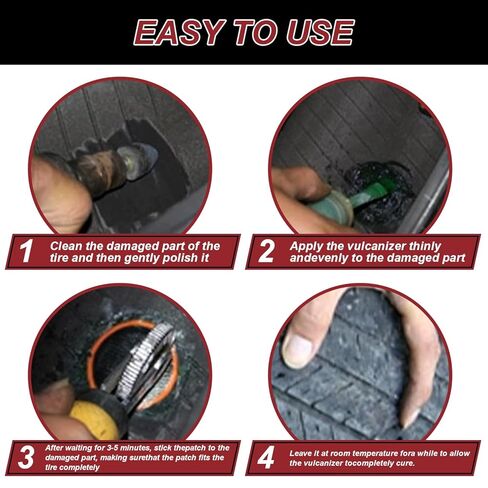 EASY TO USE

1 Clean the damaged part of the tire and then gently polish it

2 Apply the vulcanizer thinly andevenly to the damaged part

3 After waiting for 3-5 minutes, stick thepatch to the damaged part, making surethat the patch fits the tire completely

4 Leave it at room temperature fora while to allow the vulcanizer tocompletely cure.