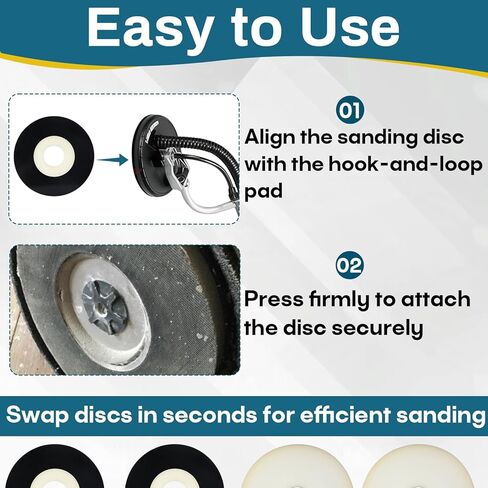 Easy to Use

01
Align the sanding disc with the hook-and-loop pad

02
Press firmly to attach the disc securely

Swap discs in seconds for efficient sanding