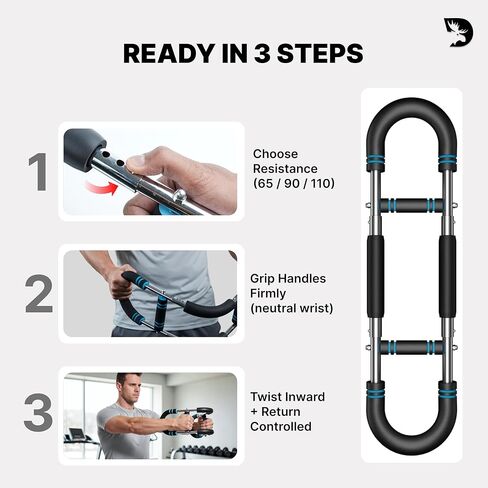 READY IN 3 STEPS

1

Choose Resistance (65 / 90 / 110)

2

Grip Handles Firmly (neutral wrist)

3

Twist Inward + Return Controlled