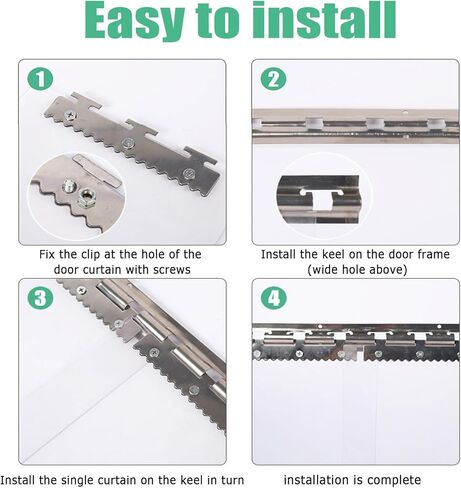 Easy to install

1

Fix the clip at the hole of the door curtain with screws

2

Install the keel on the door frame (wide hole above)

3

Install the single curtain on the keel in turn

4

installation is complete