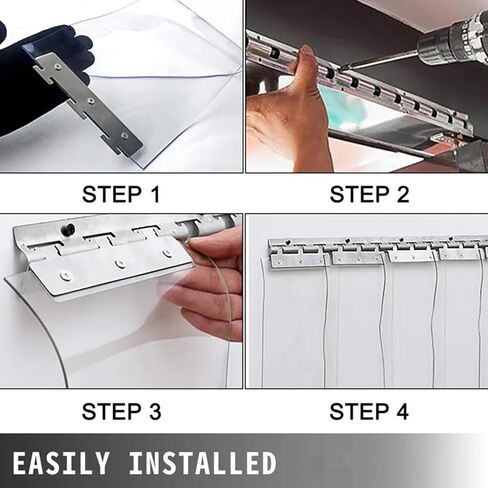 STEP 1

STEP 2

STEP 3

STEP 4

EASILY INSTALLED