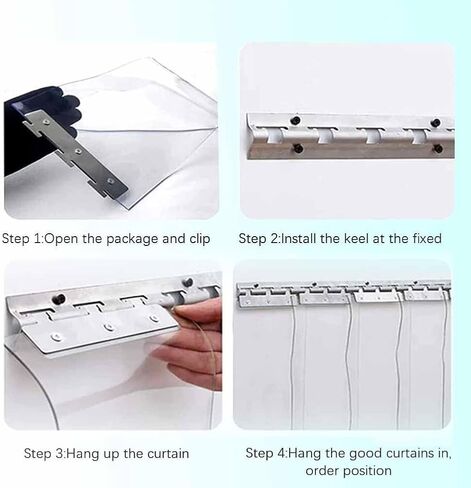 Step 1:Open the package and clip

Step 2:Install the keel at the fixed

Step 3:Hang up the curtain

Step 4:Hang the good curtains in, order position