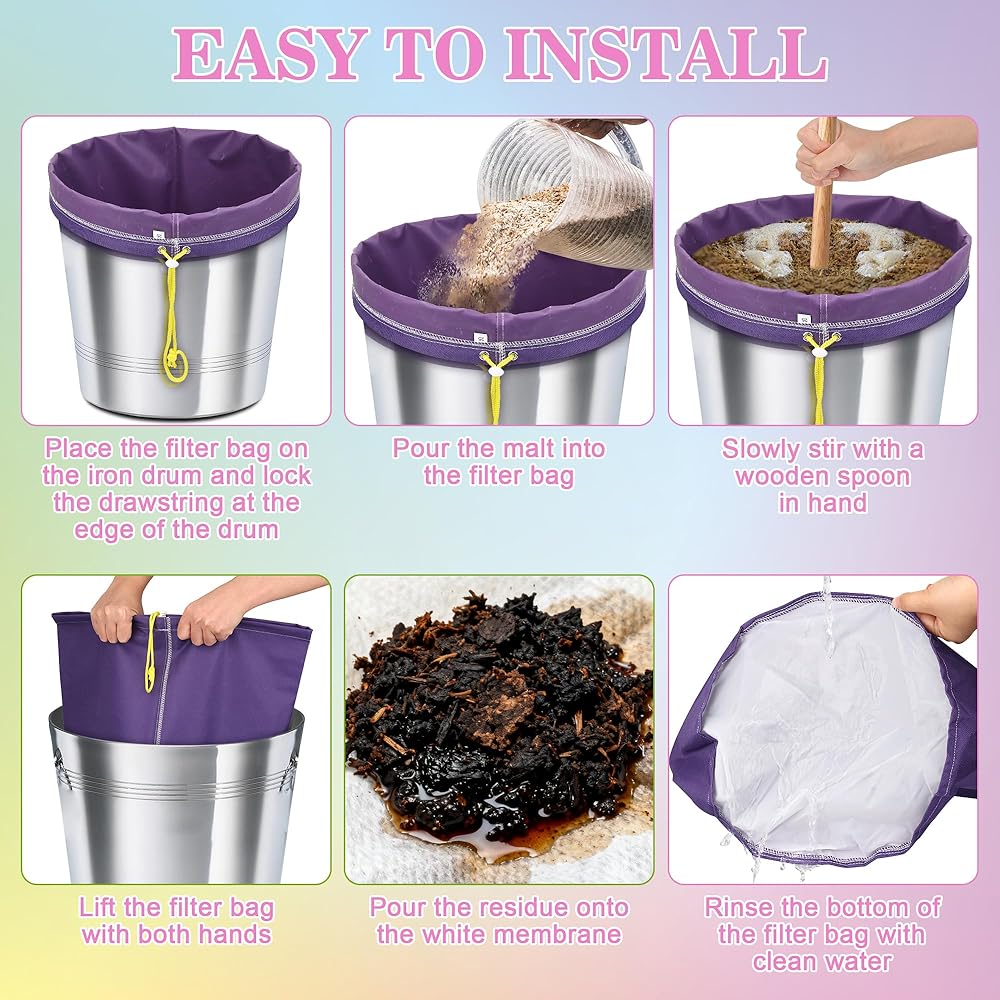 EASY TO INSTALL

Place the filter bag on the iron drum and lock the drawstring at the edge of the drum

Pour the malt into the filter bag

Slowly stir with a wooden spoon in hand

Lift the filter bag with both hands

Pour the residue onto the white membrane

Rinse the bottom of the filter bag with clean water