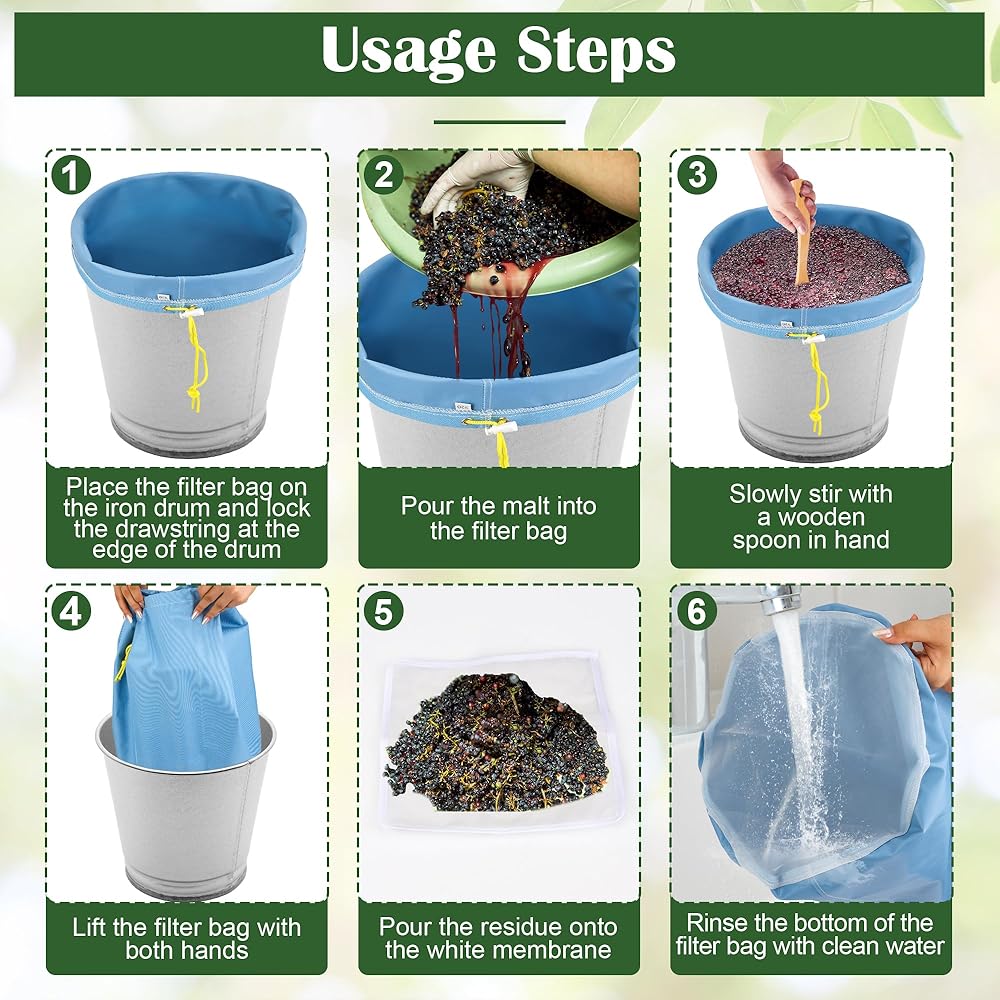 Usage Steps

1

Place the filter bag on the iron drum and lock the drawstring at the edge of the drum

2

Pour the malt into the filter bag

3

Slowly stir with a wooden spoon in hand

4

Lift the filter bag with both hands

5

Pour the residue onto the white membrane

6

Rinse the bottom of the filter bag with clean water