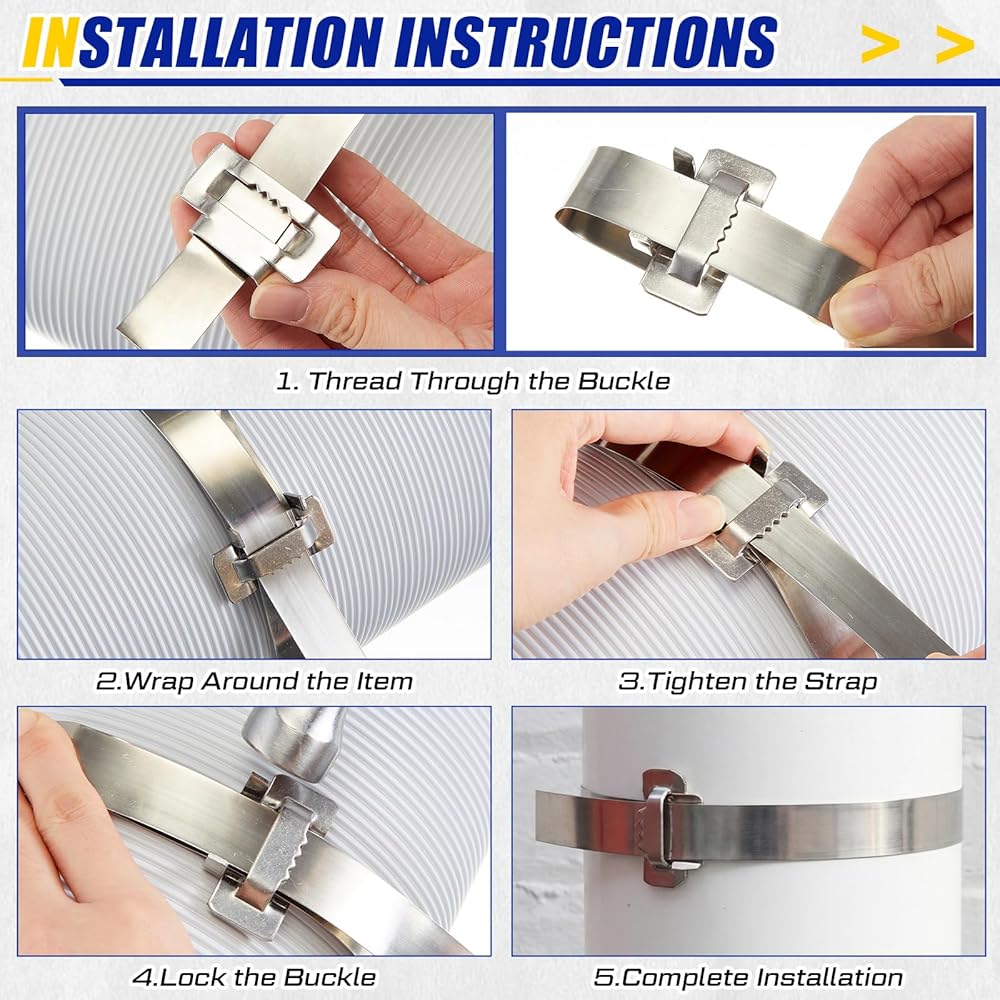 INSTALLATION INSTRUCTIONS > >

1. Thread Through the Buckle

2.Wrap Around the Item

3.Tighten the Strap

4.Lock the Buckle

5.Complete Installation