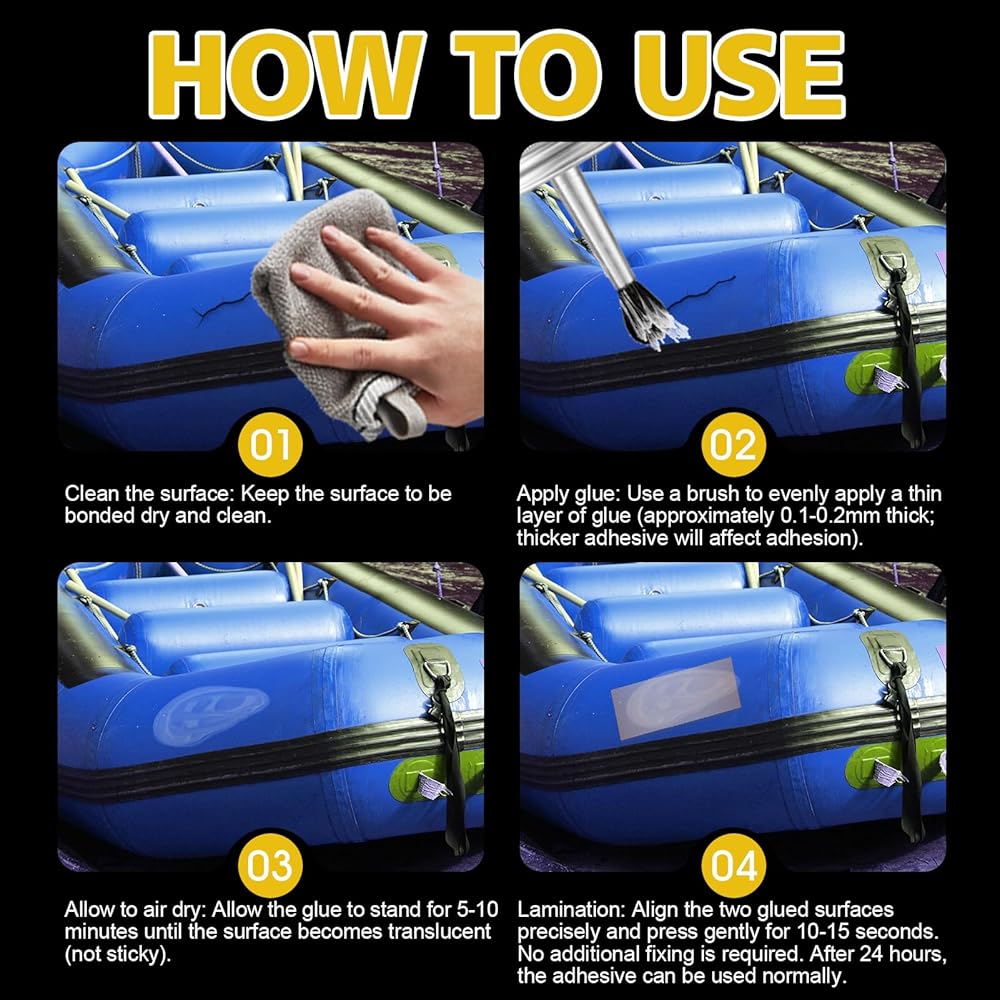 HOW TO USE

01

Clean the surface: Keep the surface to be bonded dry and clean.

02

Apply glue: Use a brush to evenly apply a thin layer of glue (approximately 0.1-0.2mm thick; thicker adhesive will affect adhesion).

03

Allow to air dry: Allow the glue to stand for 5-10 minutes until the surface becomes translucent (not sticky).

04

Lamination: Align the two glued surfaces precisely and press gently for 10-15 seconds. No additional fixing is required. After 24 hours, the adhesive can be used normally.